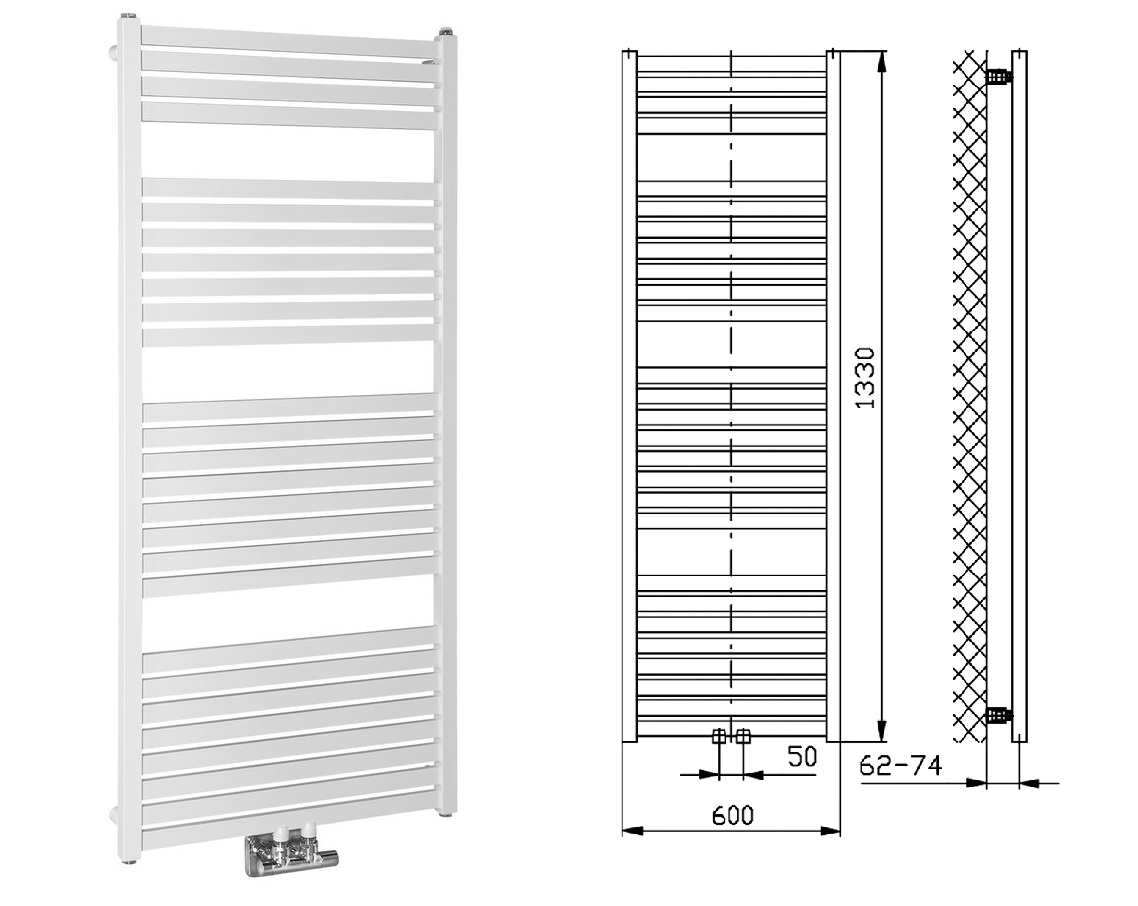 1330

50

62-74

600