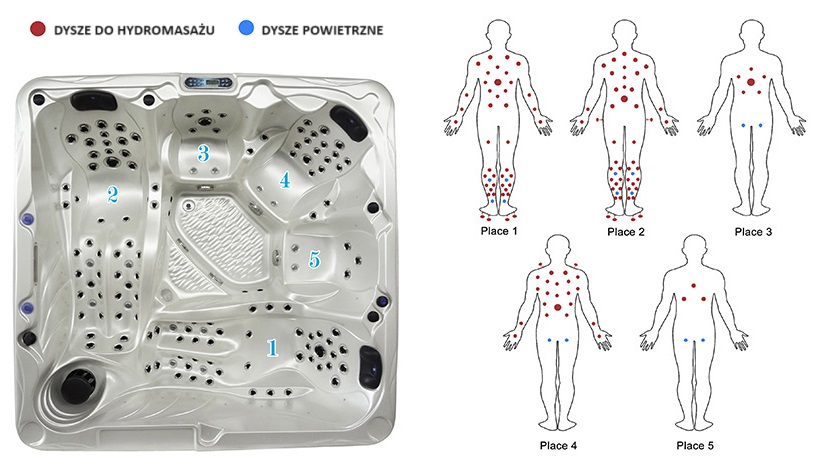 DYSZE DO HYDROMASAŻU DYSZE POWIETRZNE

3
2
4
5
1

Place 1
Place 2
Place 3
Place 4
Place 5