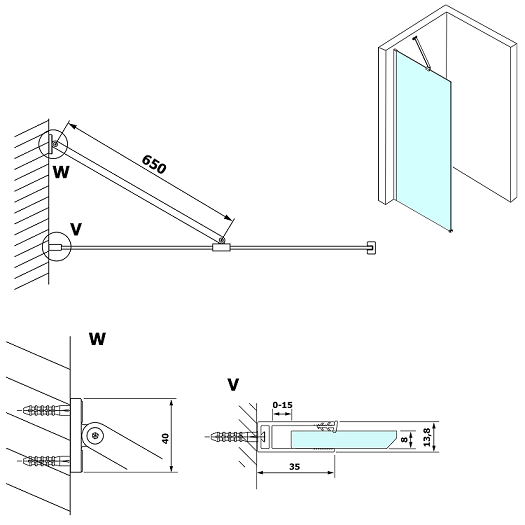 650

W

V

W

40

V

0-15

8

13,8

35