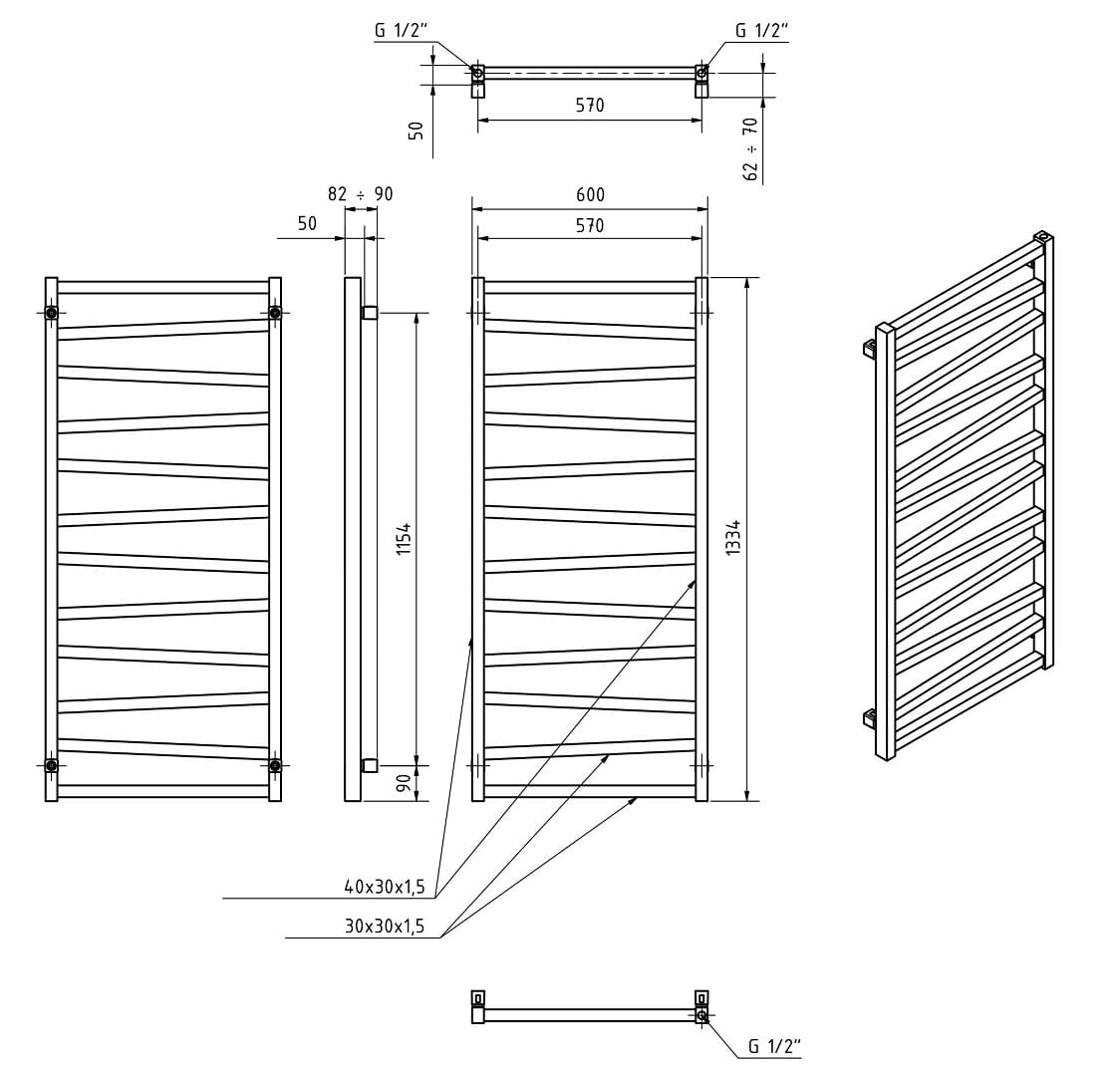 G 1/2"
G 1/2"
570
50
62 ÷ 70
82 ÷ 90
50
600
570
1154
1334
90
40x30x1,5
30x30x1,5
G 1/2"