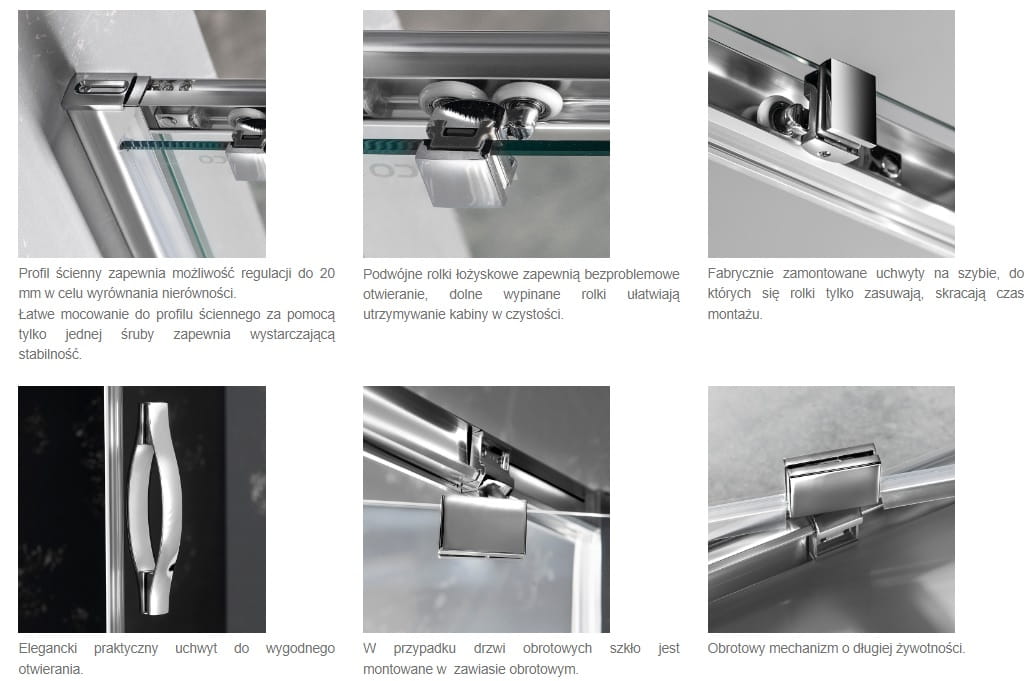 Profil ścienny zapewnia możliwość regulacji do 20 mm w celu wyrównania nierówności.
Łatwe mocowanie do profilu ściennego za pomocą tylko jednej śruby zapewnia wystarczającą stabilność.

Podwójne rolki łożyskowe zapewnią bezproblemowe otwieranie, dolne wypinane rolki ułatwiają utrzymywanie kabiny w czystości.

Fabrycznie zamontowane uchwyty na szybie, do których się rolki tylko zasuwają, skracają czas montażu.

Elegancki praktyczny uchwyt do wygodnego otwierania.

W przypadku drzwi obrotowych szkło jest montowane w zawiasie obrotowym.

Obrotowy mechanizm o długiej żywotności.