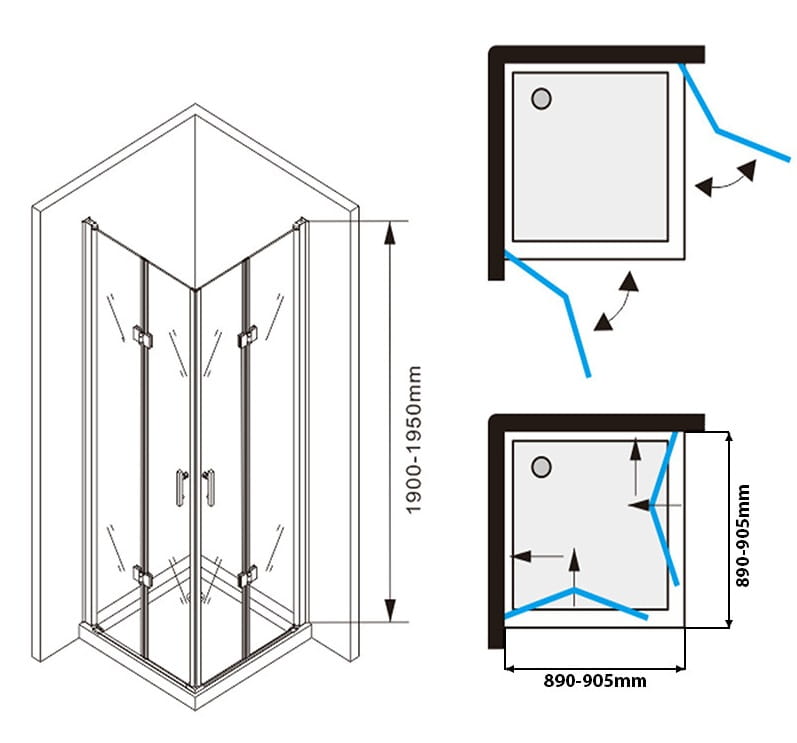 1900-1950mm

890-905mm

890-905mm