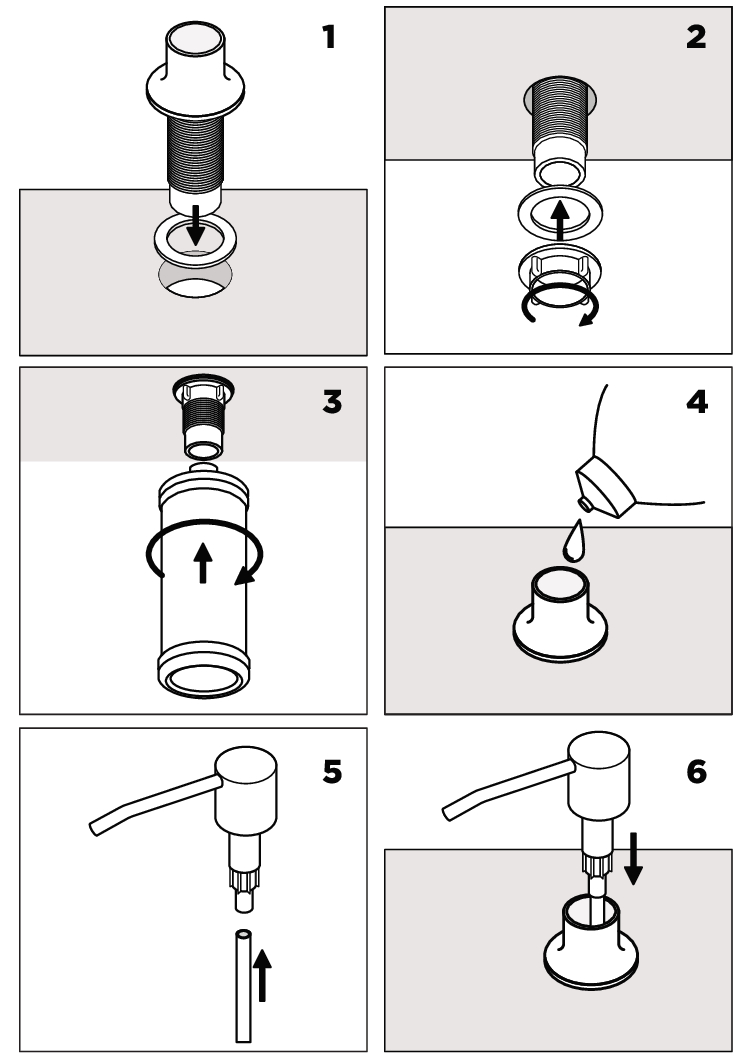 1

2

3

4

5

6