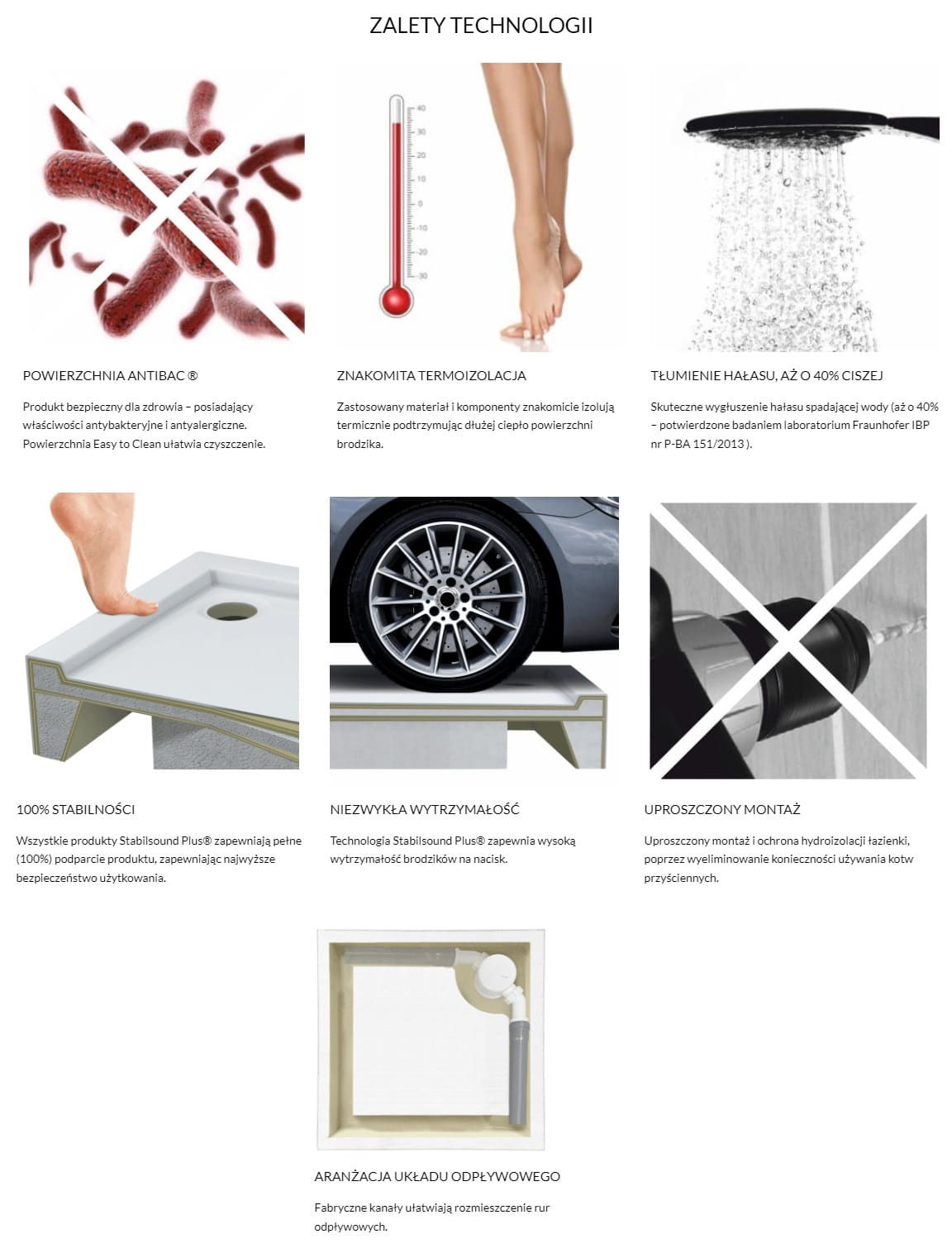 ZALETY TECHNOLOGII

40
30
20
10
0
-10
-20
-30

POWIERZCHNIA ANTIBAC ®

Produkt bezpieczny dla zdrowia – posiadający właściwości antybakteryjne i antyalergiczne. Powierzchnia Easy to Clean ułatwia czyszczenie.

ZNAKOMITA TERMOIZOLACJA

Zastosowany materiał i komponenty znakomicie izolują termicznie podtrzymując dłużej ciepło powierzchni brodzika.

TŁUMIENIE HAŁASU, AŻ O 40% CISZEJ

Skuteczne wygłuszenie hałasu spadającej wody (aż o 40% – potwierdzone badaniem laboratorium Fraunhofer IBP nr P-BA 151/2013 ).

100% STABILNOŚCI

Wszystkie produkty Stabilsound Plus® zapewniają pełne (100%) podparcie produktu, zapewniając najwyższe bezpieczeństwo użytkowania.

NIEZWYKŁA WYTRZYMAŁOŚĆ

Technologia Stabilsound Plus® zapewnia wysoką wytrzymałość brodzików na nacisk.

UPROSZCZONY MONTAŻ

Uproszczony montaż i ochrona hydroizolacji łazienki, poprzez wyeliminowanie konieczności używania kotw przyściennych.

ARANŻACJA UKŁADU ODPŁYWOWEGO

Fabryczne kanały ułatwiają rozmieszczenie rur odpływowych.