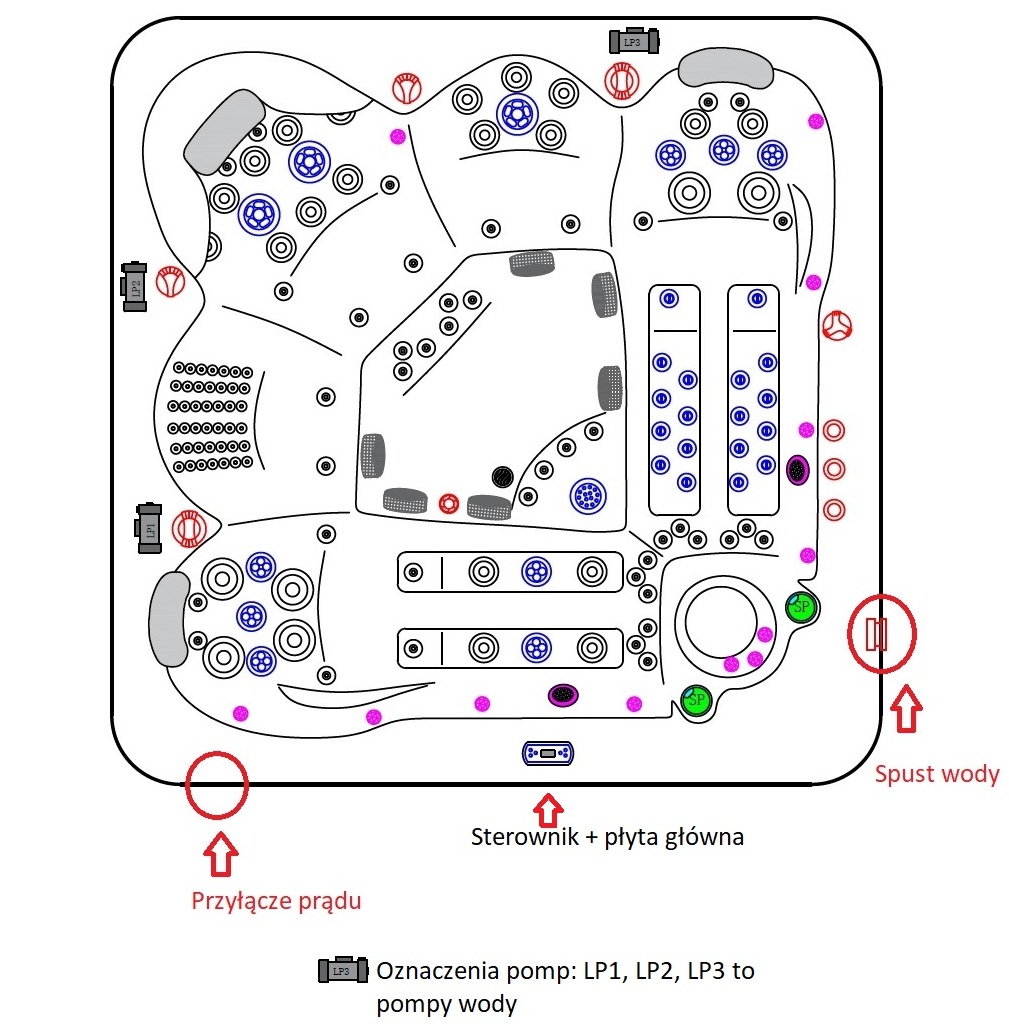 LP3

LP2

LP1

SP

SP

Spust wody

Sterownik + płyta główna

Przyłącze prądu

LP3 Oznaczenia pomp: LP1, LP2, LP3 to pompy wody