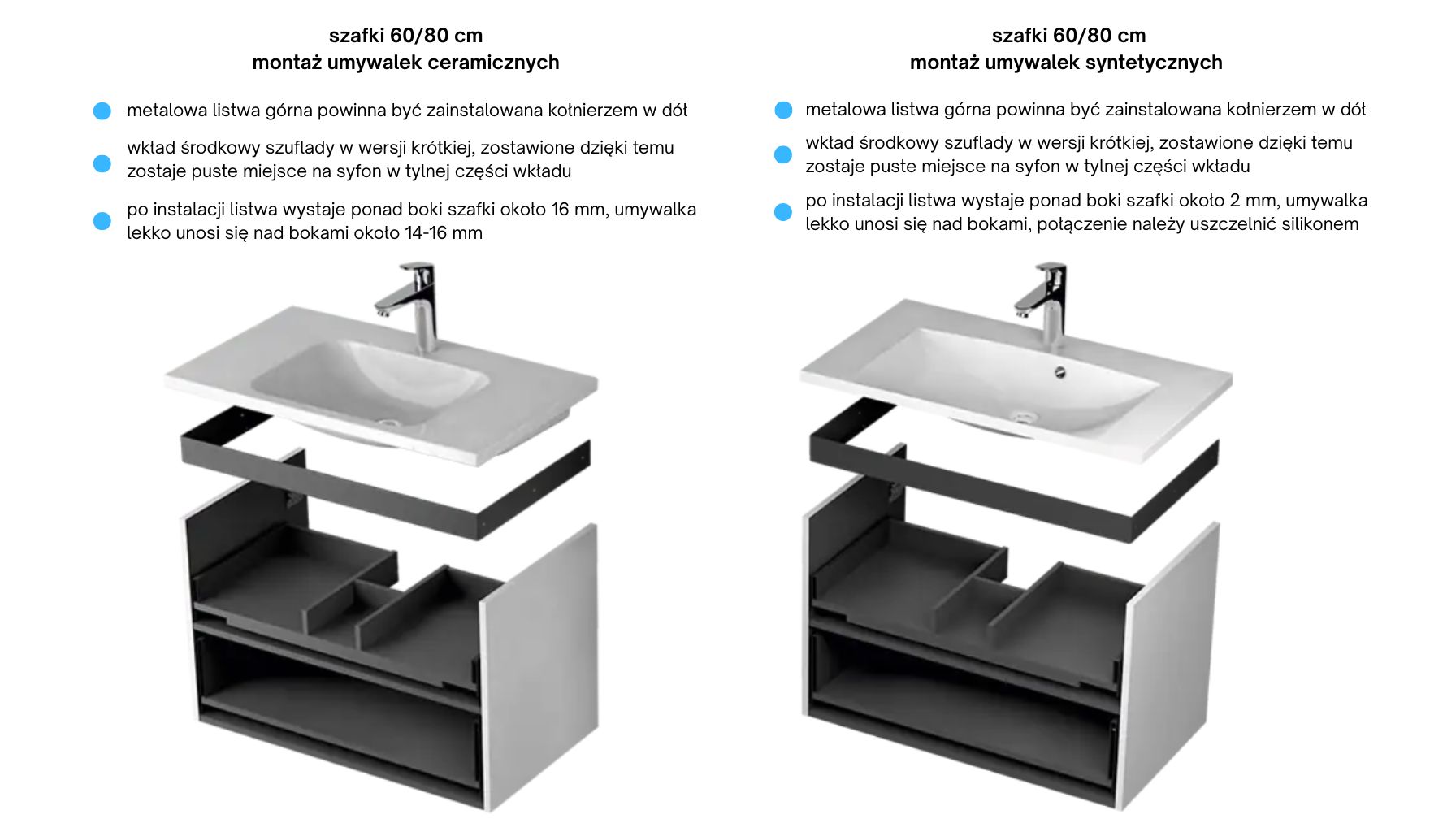 szafki 60/80 cm
montaż umywalek ceramicznych

metalowa listwa górna powinna być zainstalowana kołnierzem w dół

wkład środkowy szuflady w wersji krótkiej, zostawione dzięki temu zostaje puste miejsce na syfon w tylnej części wkładu

po instalacji listwa wystaje ponad boki szafki około 16 mm, umywalka lekko unosi się nad bokami około 14-16 mm

szafki 60/80 cm
montaż umywalek syntetycznych

metalowa listwa górna powinna być zainstalowana kołnierzem w dół

wkład środkowy szuflady w wersji krótkiej, zostawione dzięki temu zostaje puste miejsce na syfon w tylnej części wkładu

po instalacji listwa wystaje ponad boki szafki około 2 mm, umywalka lekko unosi się nad bokami, połączenie należy uszczelnić silikonem