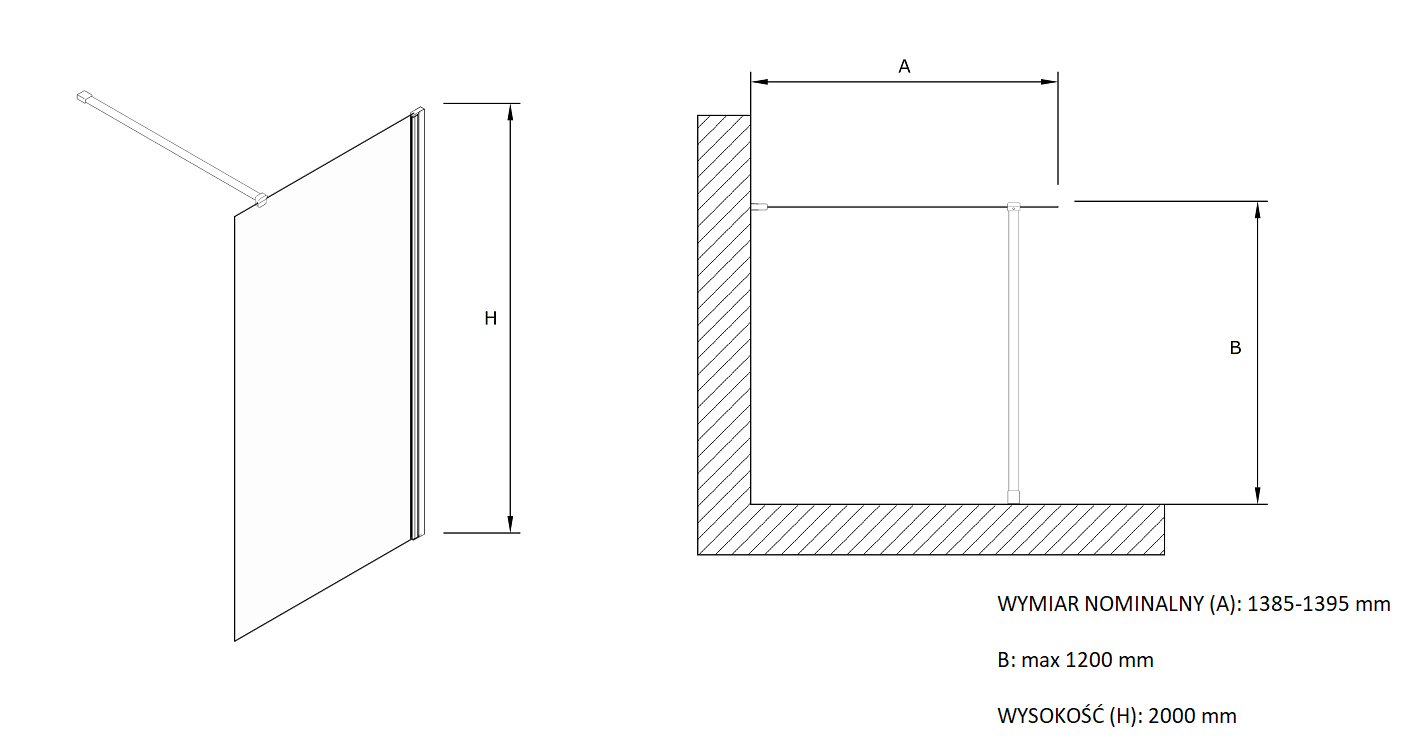 H

A

B

WYMIAR NOMINALNY (A): 1385-1395 mm

B: max 1200 mm

WYSOKOŚĆ (H): 2000 mm