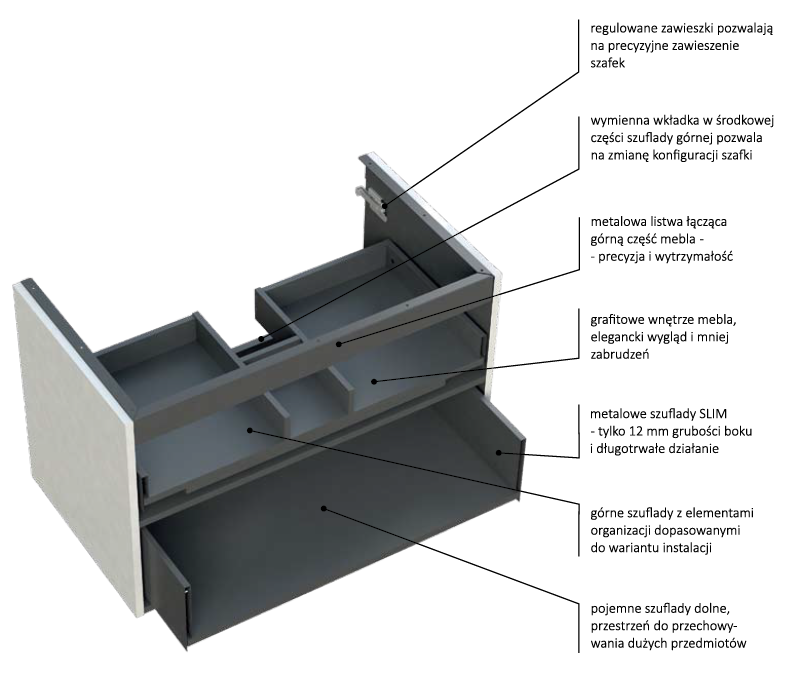 regulowane zawieszki pozwalają na precyzyjne zawieszenie szafek

wymienna wkładka w środkowej części szuflady górnej pozwala na zmianę konfiguracji szafki

metalowa listwa łącząca górną część mebla - - precyzja i wytrzymałość

grafitowe wnętrze mebla, elegancki wygląd i mniej zabrudzeń

metalowe szuflady SLIM - tylko 12 mm grubości boku i długotrwałe działanie

górne szuflady z elementami organizacji dopasowanymi do wariantu instalacji

pojemne szuflady dolne, przestrzeń do przechowywania dużych przedmiotów