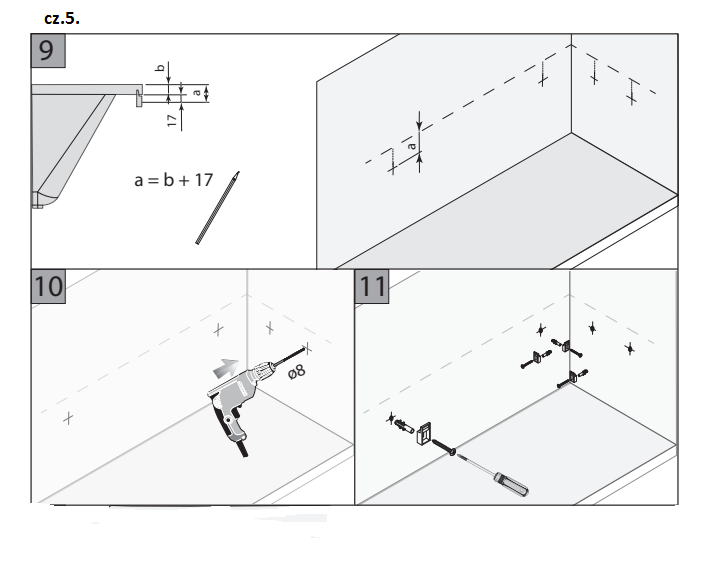 cz.5.

9

b
a
17

a = b + 17

a

10

ø8

11