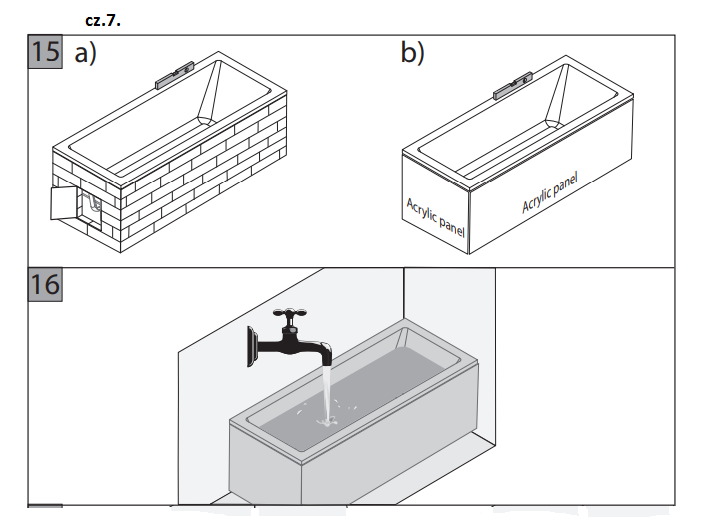 cz.7.

15 a)

b)

Acrylic panel

Acrylic panel

16