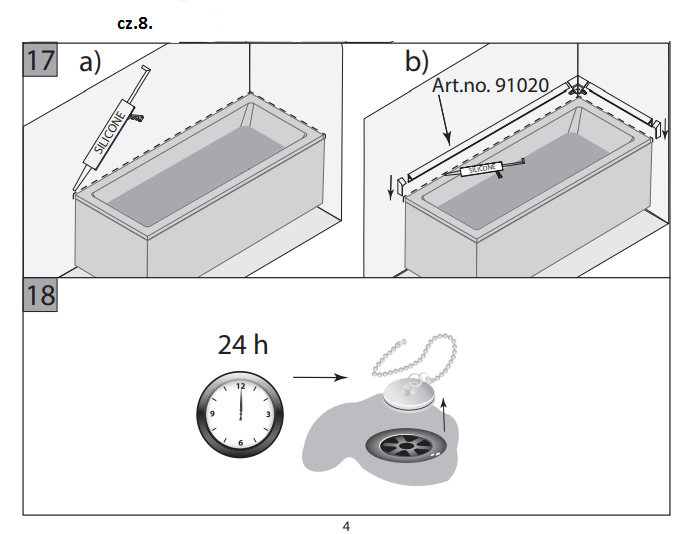 cz.8.

17 a)

SILICONE

b)

Art.no. 91020

SILICONE

18

24 h

12
3
6
9

4