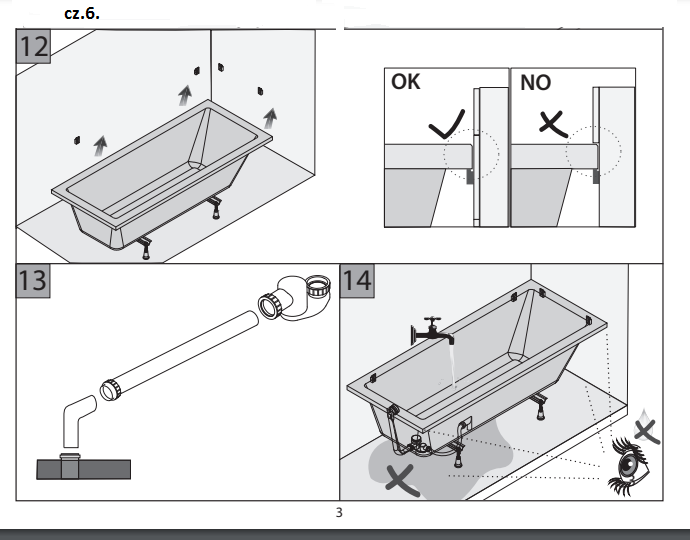 cz.6.

12

OK

NO

13

14

3