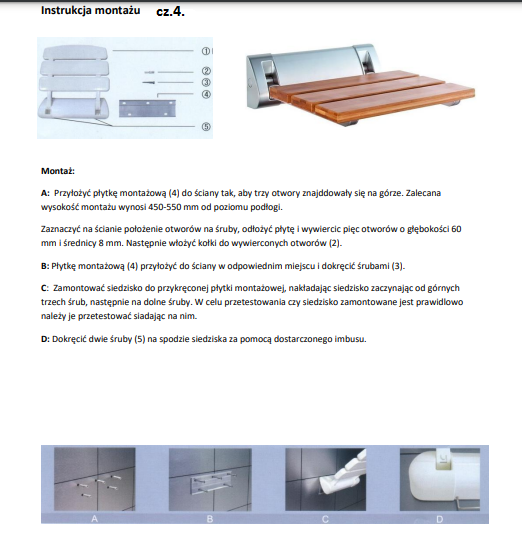 Instrukcja montażu cz.4.

①
②
③
④
⑤

Montaż:

A: Przyłożyć płytkę montażową (4) do ściany tak, aby trzy otwory znajddowały się na górze. Zalecana wysokość montażu wynosi 450-550 mm od poziomu podłogi.

Zaznaczyć na ścianie położenie otworów na śruby, odłożyć płytę i wywiercic pięc otworów o głębokości 60 mm i średnicy 8 mm. Następnie włożyć kołki do wywierconych otworów (2).

B: Płytkę montażową (4) przyłożyć do ściany w odpowiednim miejscu i dokręcić śrubami (3).

C: Zamontować siedzisko do przykręconej płytki montażowej, nakładając siedzisko zaczynając od górnych trzech śrub, następnie na dolne śruby. W celu przetestowania czy siedzisko zamontowane jest prawidlowo należy je przetestować siadając na nim.

D: Dokręcić dwie śruby (5) na spodzie siedziska za pomocą dostarczonego imbusu.

A B C D