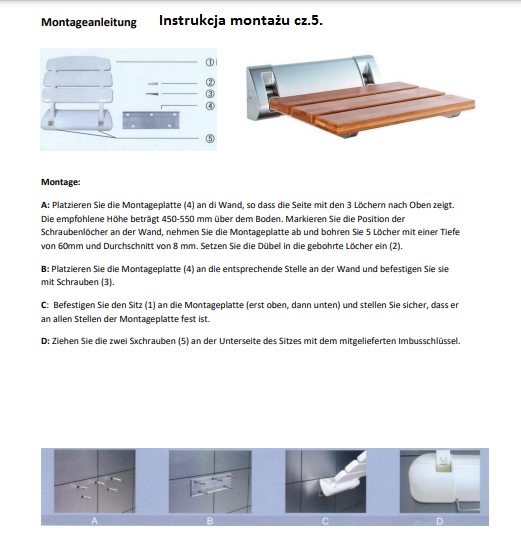 Montageanleitung Instrukcja montażu cz.5.

①
②
③
④
⑤

Montage:

A: Platzieren Sie die Montageplatte (4) an di Wand, so dass die Seite mit den 3 Löchern nach Oben zeigt. Die empfohlene Höhe beträgt 450-550 mm über dem Boden. Markieren Sie die Position der Schraubenlöcher an der Wand, nehmen Sie die Montageplatte ab und bohren Sie 5 Löcher mit einer Tiefe von 60mm und Durchschnitt von 8 mm. Setzen Sie die Dübel in die gebohrte Löcher ein (2).

B: Platzieren Sie die Montageplatte (4) an die entsprechende Stelle an der Wand und befestigen Sie sie mit Schrauben (3).

C: Befestigen Sie den Sitz (1) an die Montageplatte (erst oben, dann unten) und stellen Sie sicher, dass er an allen Stellen der Montageplatte fest ist.

D: Ziehen Sie die zwei Sxchrauben (5) an der Unterseite des Sitzes mit dem mitgelieferten Imbusschlüssel.

A
B
C
D